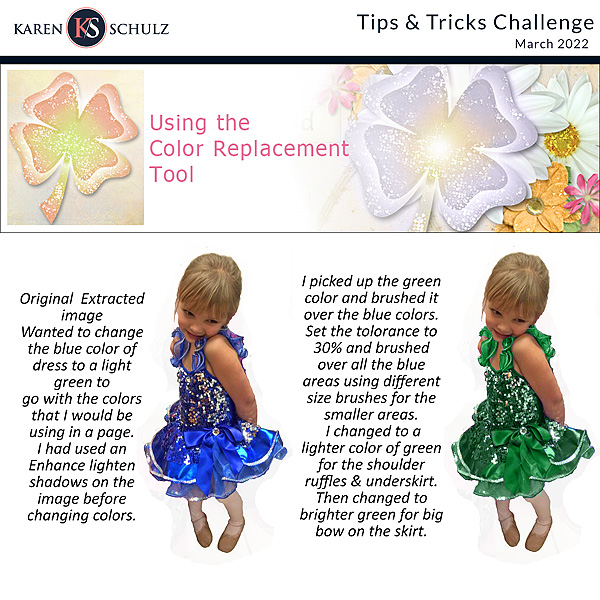 KAREN KS SCHULZ

Tips & Tricks Challenge
March 2022

Using the Color Replacement Tool

Original Extracted image
Wanted to change the blue color of dress to a light green to go with the colors that I would be using in a page. I had used an Enhance lighten shadows on the image before changing colors.

I picked up the green color and brushed it over the blue colors. Set the tolorance to 30% and brushed over all the blue areas using different size brushes for the smaller areas. I changed to a lighter color of green for the shoulder ruffles & underskirt. Then changed to brighter green for big bow on the skirt.